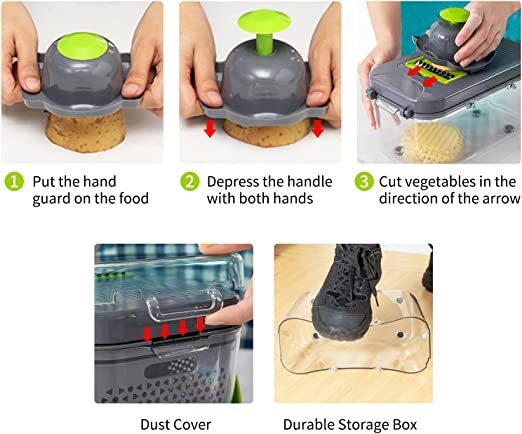 1 Put the hand guard on the food

2 Depress the handle with both hands

3 Cut vegetables in the direction of the arrow

Dust Cover

Durable Storage Box