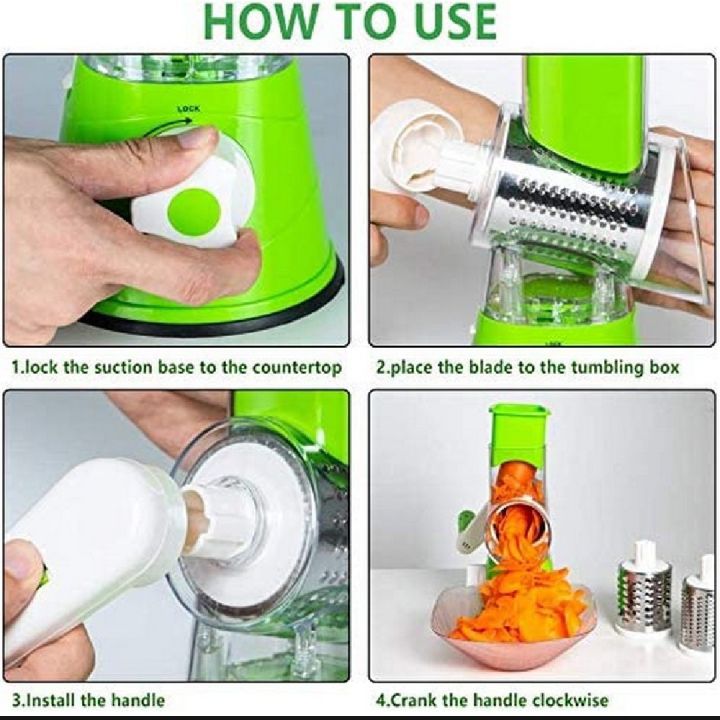 HOW TO USE

LOCK

1.lock the suction base to the countertop

2.place the blade to the tumbling box

3.Install the handle

4.Crank the handle clockwise